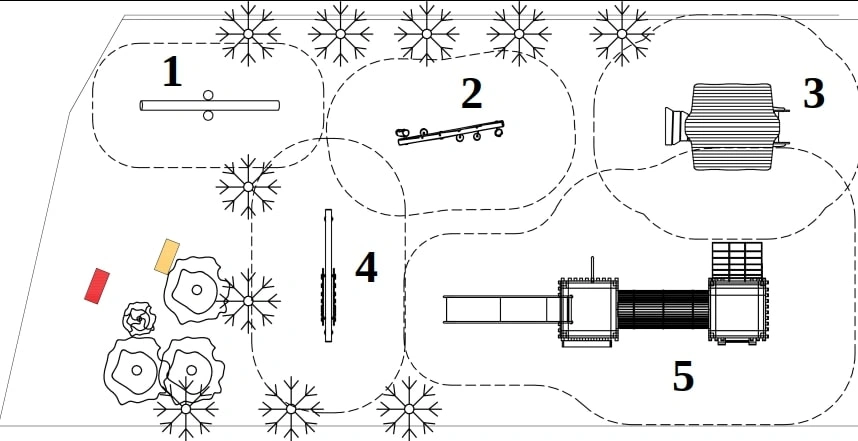 1
2
3
4
5